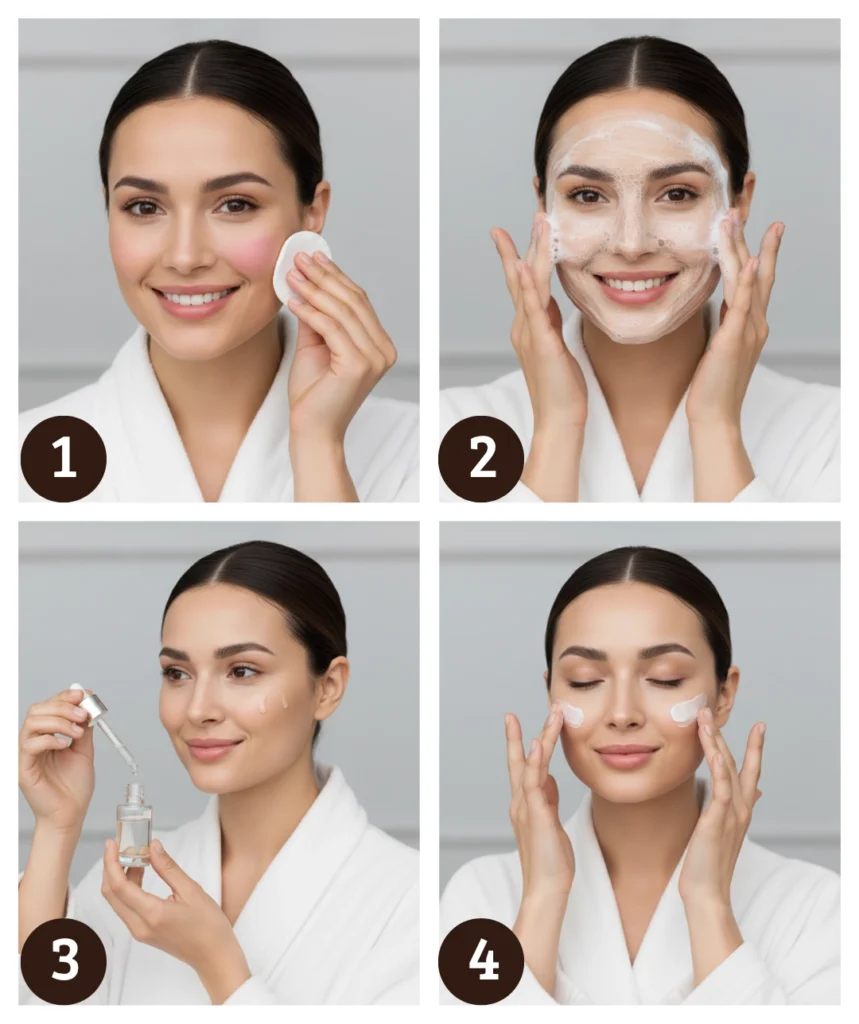 1

2

3

4